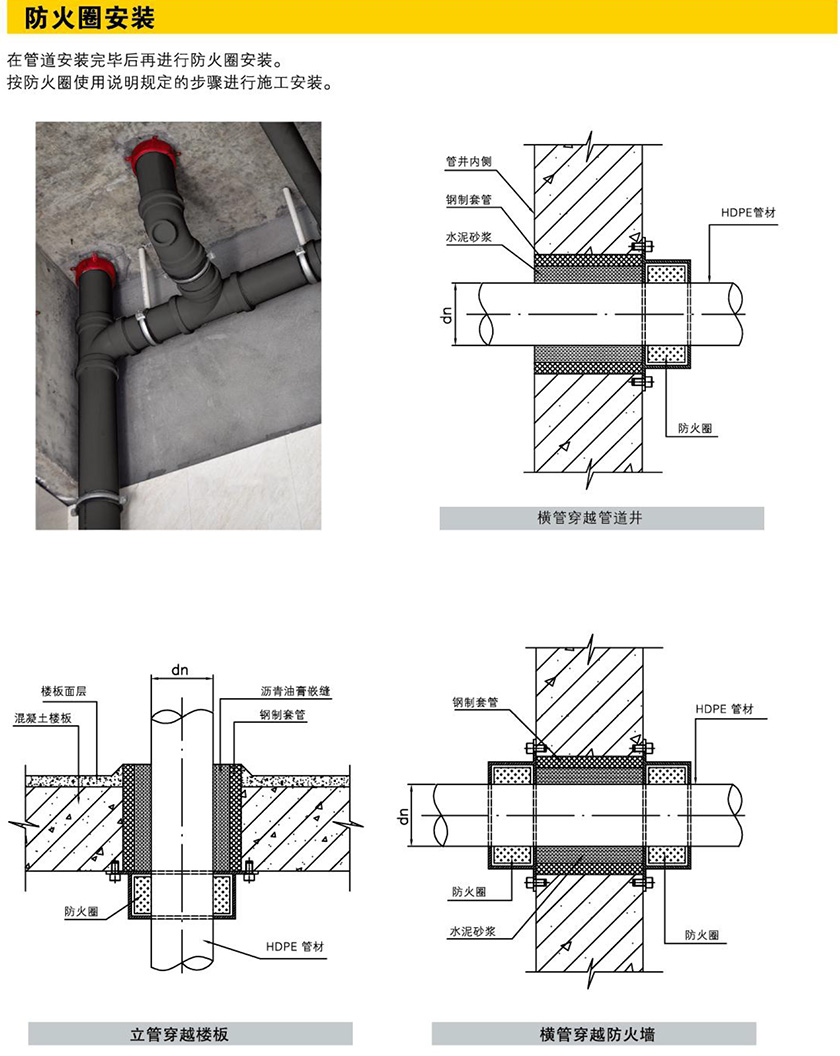 防火圈安装

在管道安装完毕后再进行防火圈安装。
按防火圈使用说明规定的步骤进行施工安装。

管井内侧
钢制套管
水泥砂浆
HDPE管材
dn
防火圈
横管穿越管道井

dn
楼板面层
混凝土楼板
沥青油膏嵌缝
钢制套管
防火圈
HDPE 管材
立管穿越楼板

钢制套管
HDPE 管材
dn
防火圈
水泥砂浆
防火圈
横管穿越防火墙